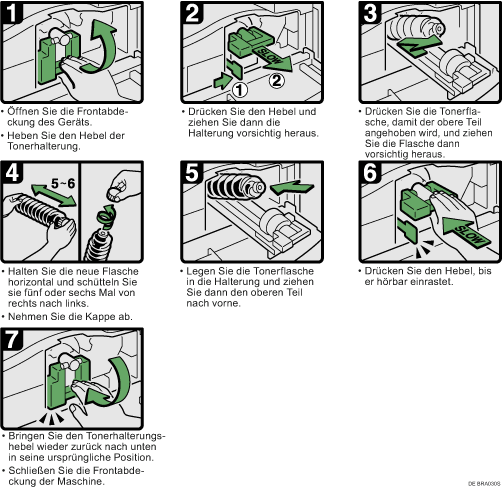 1

• Öffnen Sie die Frontabdeckung des Geräts.

• Heben Sie den Hebel der Tonerhalterung.

2

SLOW

① ②

• Drücken Sie den Hebel und ziehen Sie dann die Halterung vorsichtig heraus.

3

• Drücken Sie die Tonerflasche, damit der obere Teil angehoben wird, und ziehen Sie die Flasche dann vorsichtig heraus.

4

5~6

• Halten Sie die neue Flasche horizontal und schütteln Sie sie fünf oder sechs Mal von rechts nach links.

• Nehmen Sie die Kappe ab.

5

• Legen Sie die Tonerflasche in die Halterung und ziehen Sie dann den oberen Teil nach vorne.

6

SLOW

• Drücken Sie den Hebel, bis er hörbar einrastet.

7

• Bringen Sie den Tonerhalterungshebel wieder zurück nach unten in seine ursprüngliche Position.

• Schließen Sie die Frontabdeckung der Maschine.

DE BRA030S