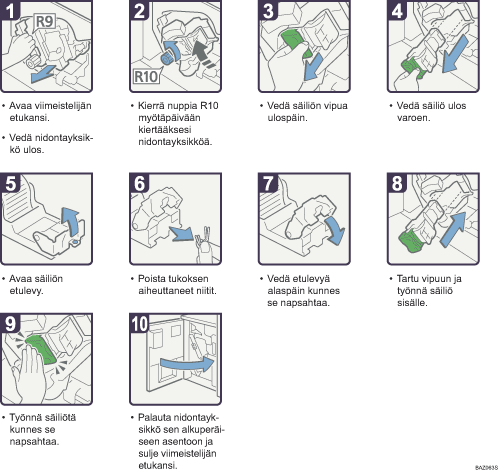 1

R9

• Avaa viimeistelijän etukansi.

• Vedä nidontayksikkö ulos.

2

R10

• Kierrä nuppia R10 myötäpäivään kiertääksesi nidontayksikköä.

3

• Vedä säiliön vipua ulospäin.

4

• Vedä säiliö ulos varoen.

5

• Avaa säiliön etulevy.

6

• Poista tukoksen aiheuttaneet niitit.

7

• Vedä etulevyä alaspäin kunnes se napsahtaa.

8

• Tartu vipuun ja työnnä säiliö sisälle.

9

• Työnnä säiliötä kunnes se napsahtaa.

10

• Palauta nidontayksikkö sen alkuperäiseen asentoon ja sulje viimeistelijän etukansi.

BAZ063S