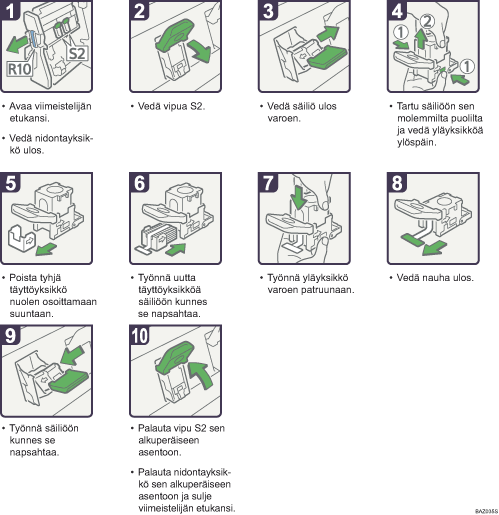 1

R10

S2

• Avaa viimeistelijän etukansi.

• Vedä nidontayksikkö ulos.

2

• Vedä vipua S2.

3

• Vedä säiliö ulos varoen.

4

① ② ①

• Tartu säiliöön sen molemmilta puolilta ja vedä yläyksikköä ylöspäin.

5

• Poista tyhjä täyttöyksikkö nuolen osoittamaan suuntaan.

6

• Työnnä uutta täyttöyksikköä säiliöön kunnes se napsahtaa.

7

• Työnnä yläyksikkö varoen patruunaan.

8

• Vedä nauha ulos.

9

• Työnnä säiliöön kunnes se napsahtaa.

10

• Palauta vipu S2 sen alkuperäiseen asentoon.

• Palauta nidontayksikkö sen alkuperäiseen asentoon ja sulje viimeistelijän etukansi.

BAZ035S